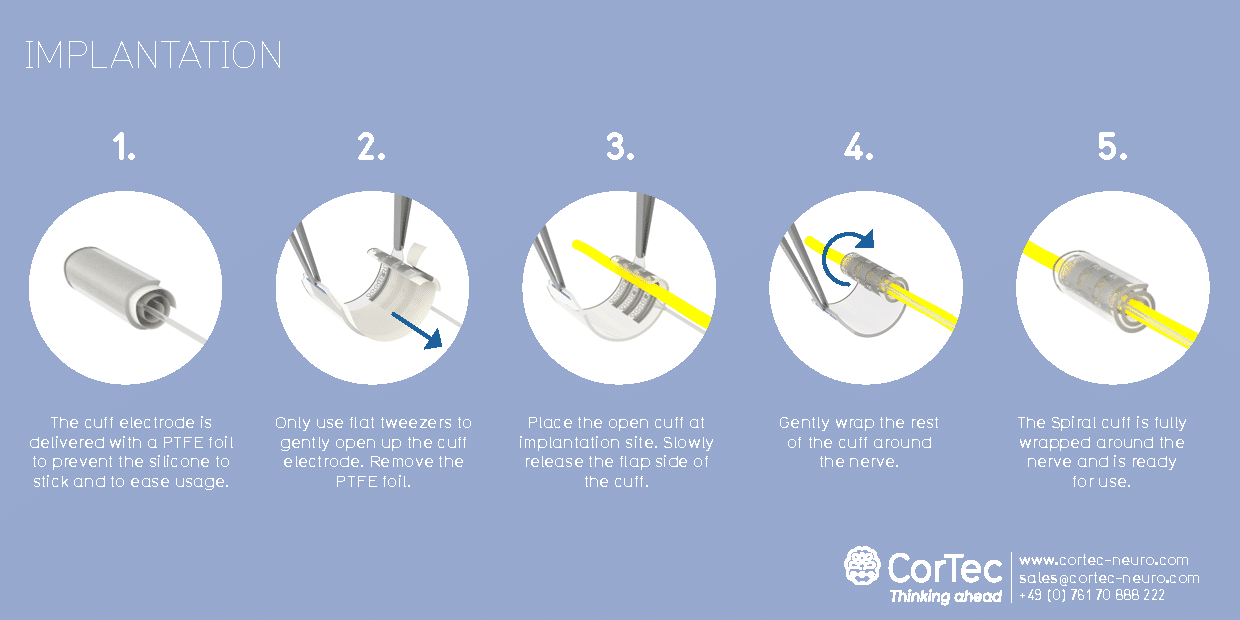 IMPLANTATION

1.

The cuff electrode is delivered with a PTFE foil to prevent the silicone to stick and to ease usage.

2.

Only use flat tweezers to gently open up the cuff electrode. Remove the PTFE foil.

3.

Place the open cuff at implantation site. Slowly release the flap side of the cuff.

4.

Gently wrap the rest of the cuff around the nerve.

5.

The Spiral cuff is fully wrapped around the nerve and is ready for use.

CorTec
Thinking ahead

www.cortec-neuro.com
sales@cortec-neuro.com
+49 (0) 761 70 888 222