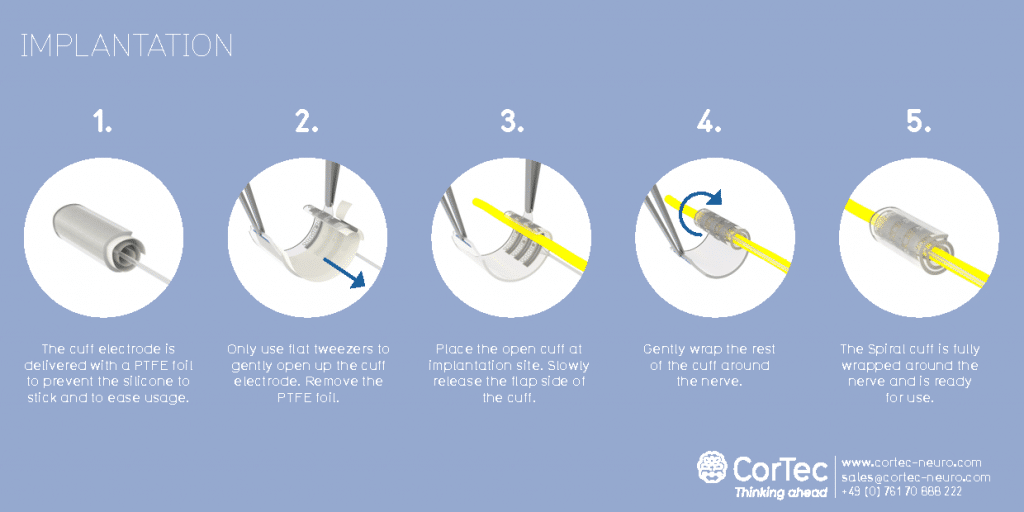 IMPLANTATION

1.

The cuff electrode is delivered with a PTFE foil to prevent the silicone to stick and to ease usage.

2.

Only use flat tweezers to gently open up the cuff electrode. Remove the PTFE foil.

3.

Place the open cuff at implantation site. Slowly release the flap side of the cuff.

4.

Gently wrap the rest of the cuff around the nerve.

5.

The Spiral cuff is fully wrapped around the nerve and is ready for use.

CorTec
Thinking ahead

www.cortec-neuro.com
sales@cortec-neuro.com
+49 (0) 761 70 888 222